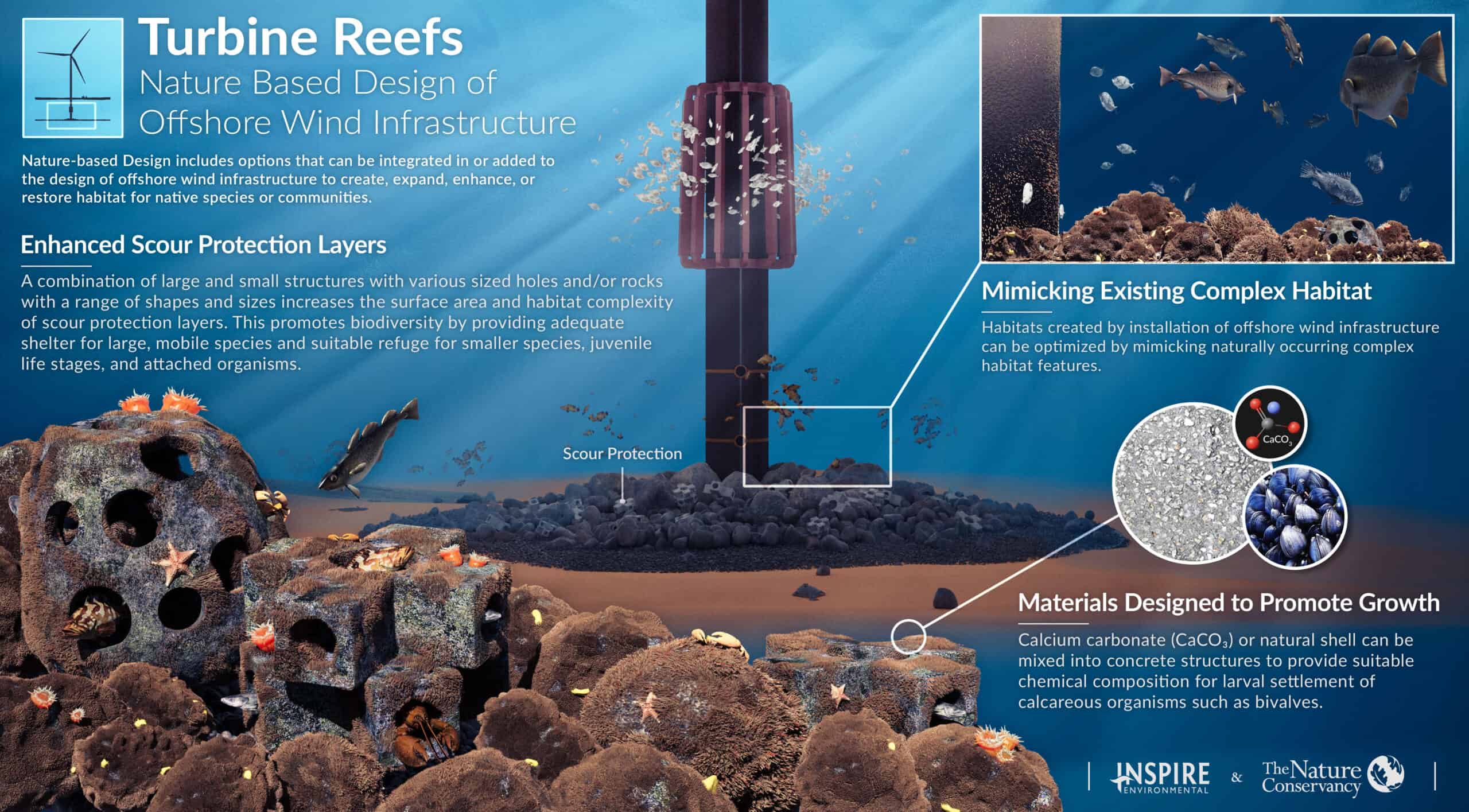 Turbine Reefs
Nature Based Design of Offshore Wind Infrastructure

Nature-based Design includes options that can be integrated in or added to the design of offshore wind infrastructure to create, expand, enhance, or restore habitat for native species or communities.

Enhanced Scour Protection Layers

A combination of large and small structures with various sized holes and/or rocks with a range of shapes and sizes increases the surface area and habitat complexity of scour protection layers. This promotes biodiversity by providing adequate shelter for large, mobile species and suitable refuge for smaller species, juvenile life stages, and attached organisms.

Scour Protection

Mimicking Existing Complex Habitat

Habitats created by installation of offshore wind infrastructure can be optimized by mimicking naturally occurring complex habitat features.

$CaCO_3$

Materials Designed to Promote Growth

Calcium carbonate ($CaCO_3$) or natural shell can be mixed into concrete structures to provide suitable chemical composition for larval settlement of calcareous organisms such as bivalves.

INSPIRE ENVIRONMENTAL & The Nature Conservancy